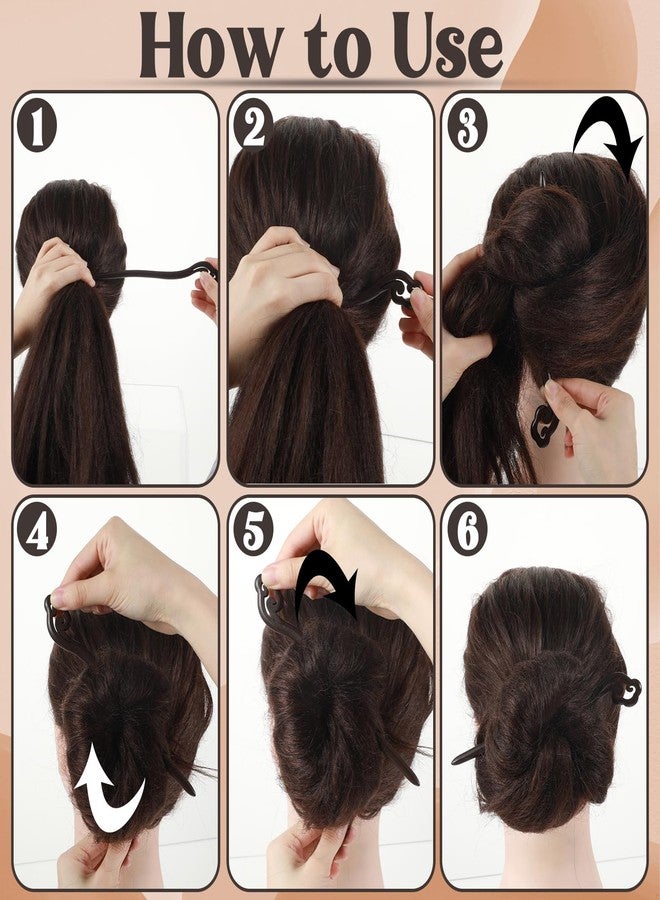 How to Use

1

2

3

4

5

6